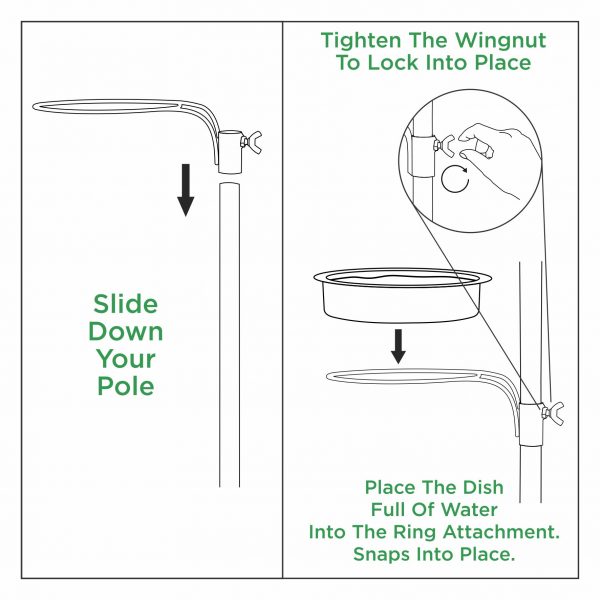 Slide Down Your Pole

Tighten The Wingnut To Lock Into Place

Place The Dish Full Of Water Into The Ring Attachment. Snaps Into Place.